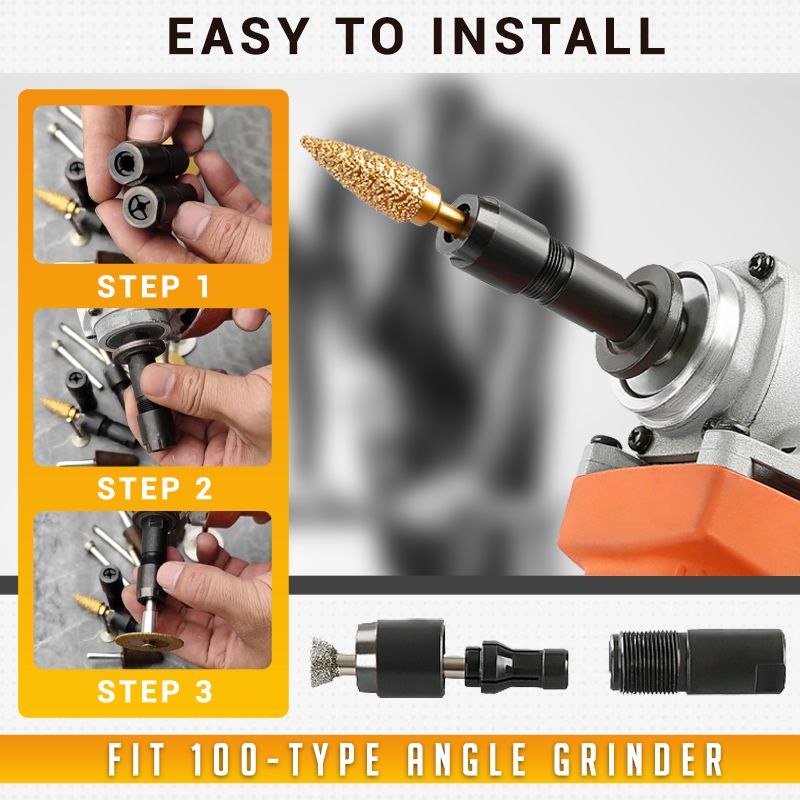 EASY TO INSTALL

STEP 1

STEP 2

STEP 3

FIT 100-TYPE ANGLE GRINDER